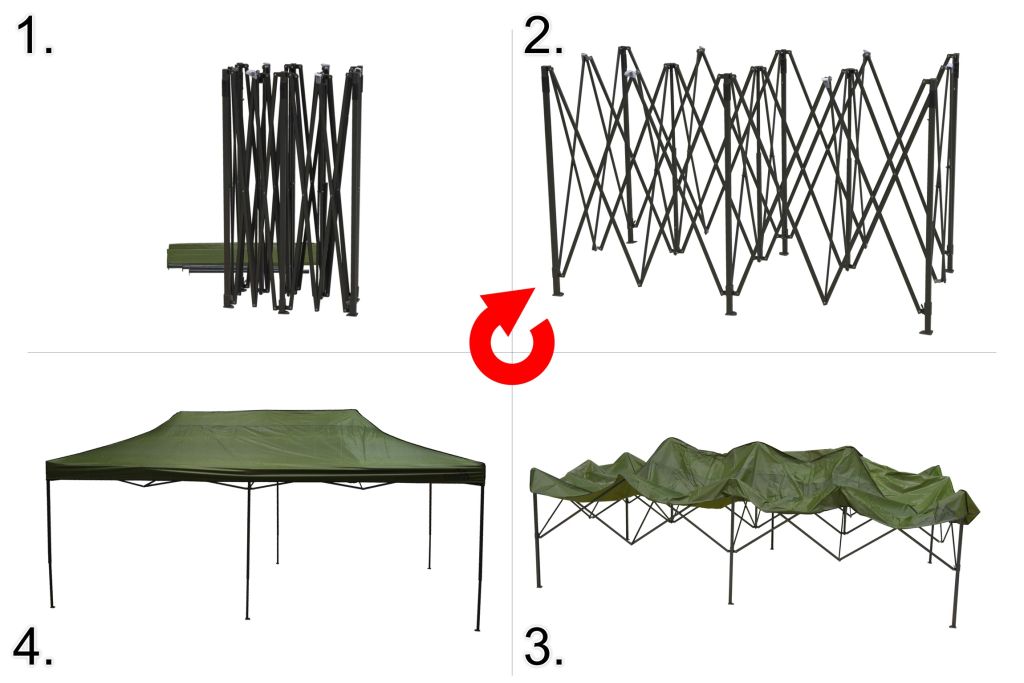 1.

2.

4.

3.